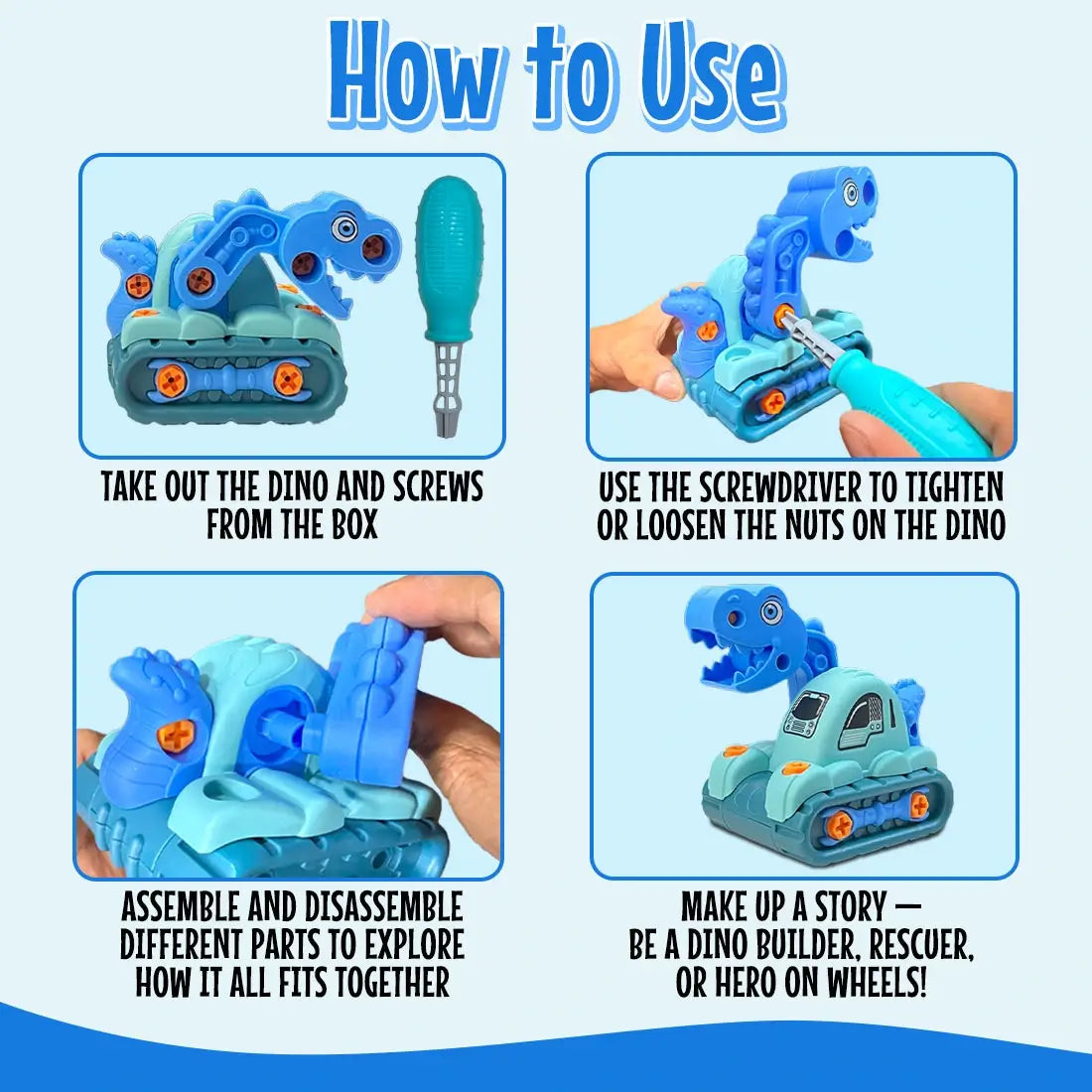 How to Use

TAKE OUT THE DINO AND SCREWS FROM THE BOX

USE THE SCREWDRIVER TO TIGHTEN OR LOOSEN THE NUTS ON THE DINO

ASSEMBLE AND DISASSEMBLE DIFFERENT PARTS TO EXPLORE HOW IT ALL FITS TOGETHER

MAKE UP A STORY — BE A DINO BUILDER, RESCUER, OR HERO ON WHEELS!