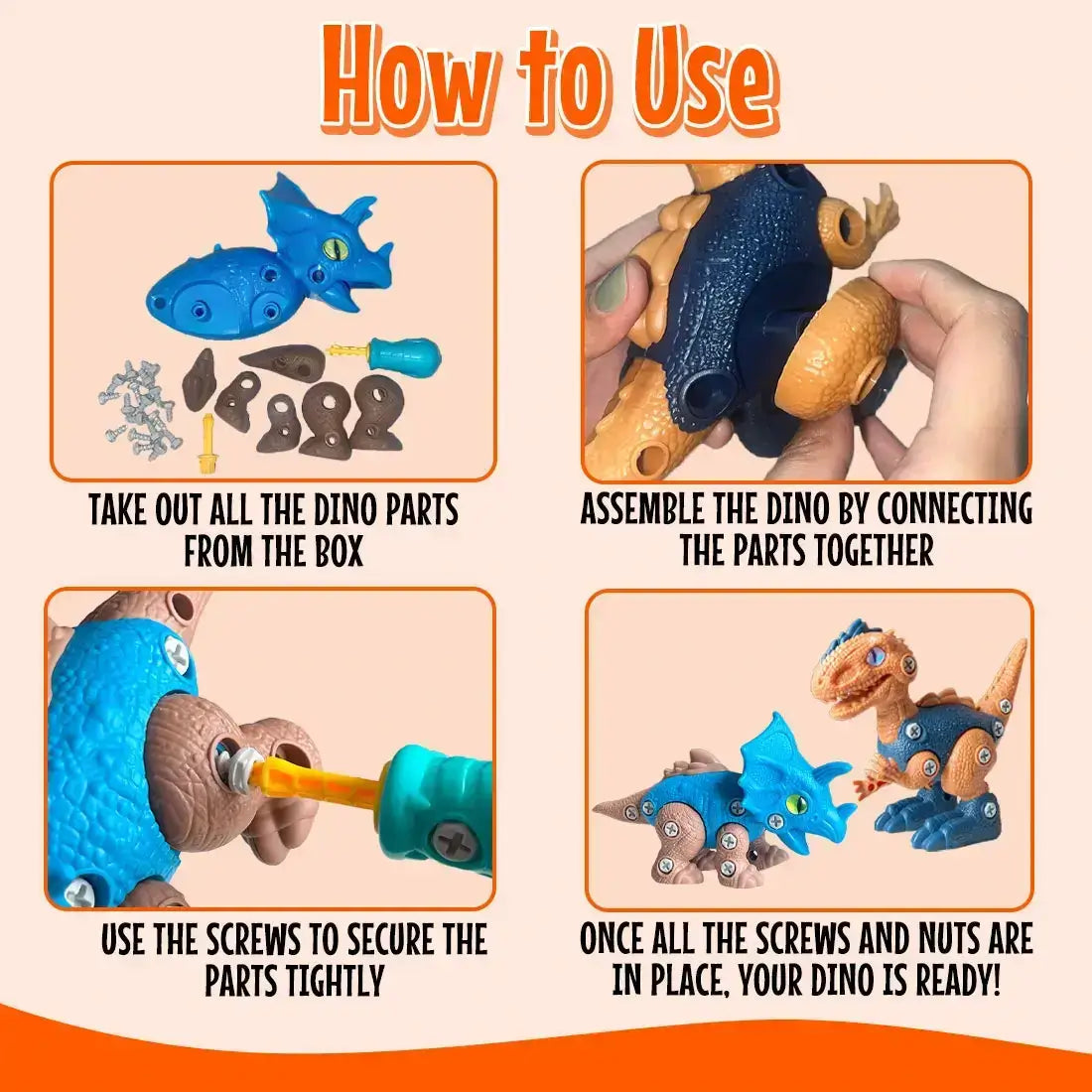 How to Use

TAKE OUT ALL THE DINO PARTS FROM THE BOX

ASSEMBLE THE DINO BY CONNECTING THE PARTS TOGETHER

USE THE SCREWS TO SECURE THE PARTS TIGHTLY

ONCE ALL THE SCREWS AND NUTS ARE IN PLACE, YOUR DINO IS READY!