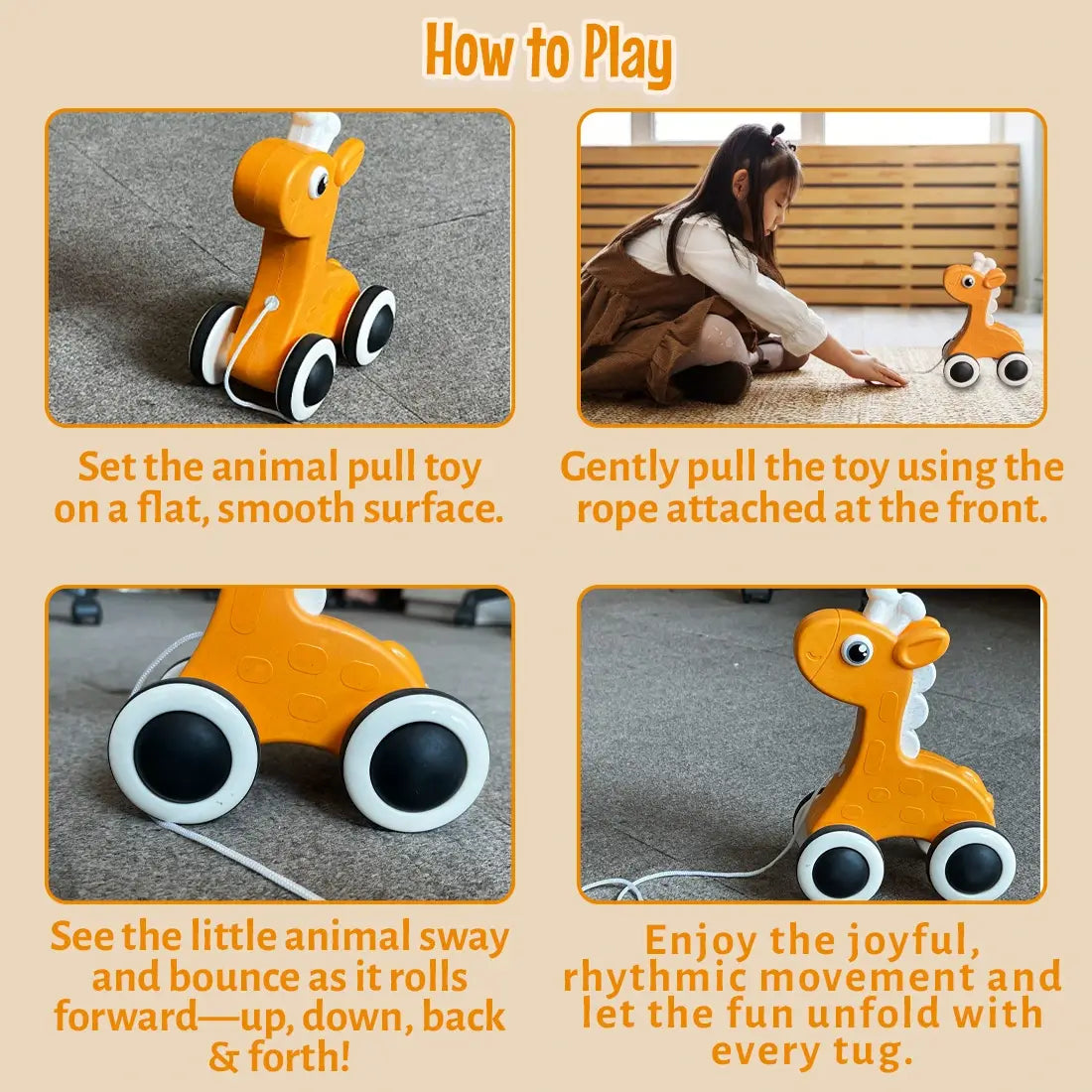 How to Play

Set the animal pull toy on a flat, smooth surface.

Gently pull the toy using the rope attached at the front.

See the little animal sway and bounce as it rolls forward—up, down, back & forth!

Enjoy the joyful, rhythmic movement and let the fun unfold with every tug.