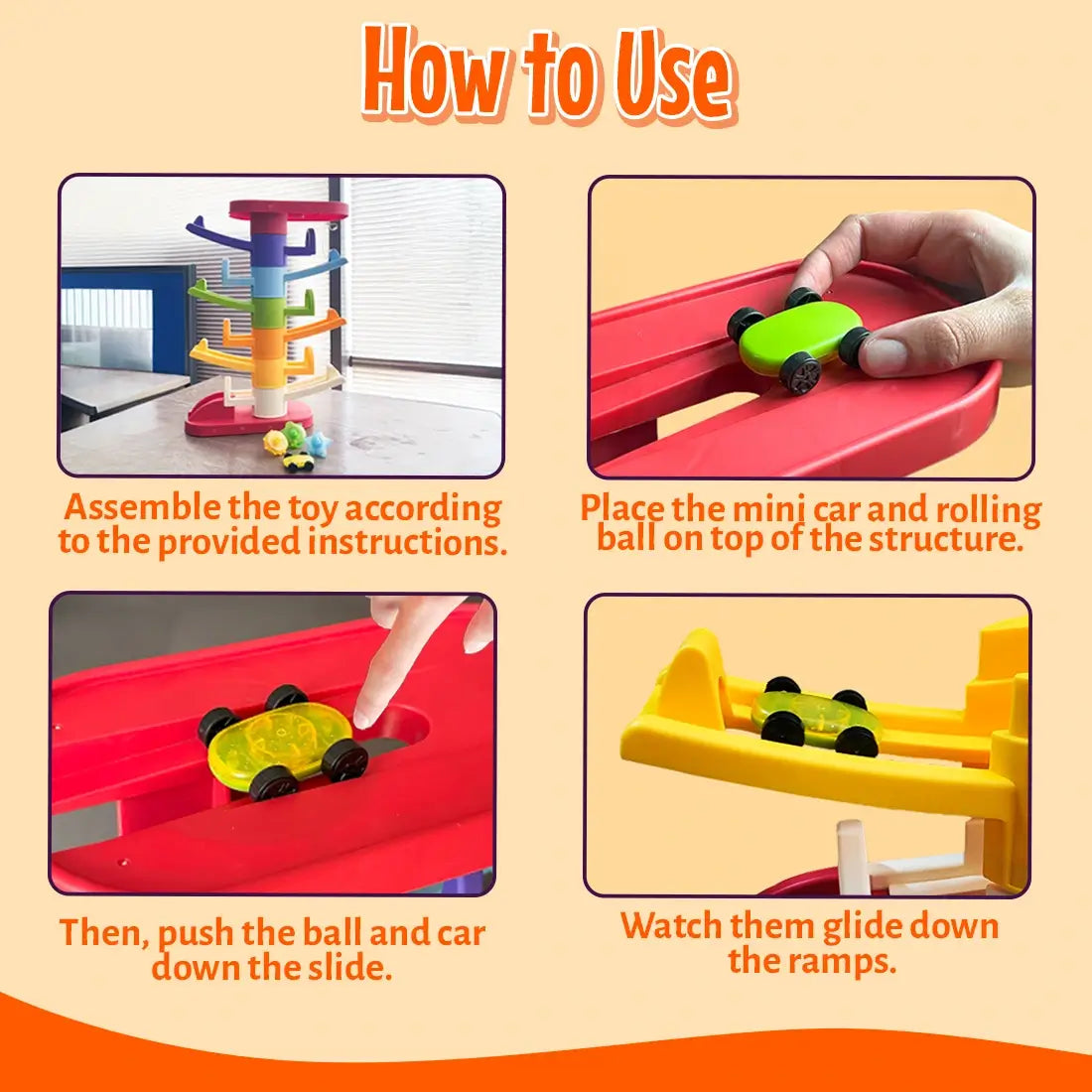 How to Use

Assemble the toy according to the provided instructions.

Place the mini car and rolling ball on top of the structure.

Then, push the ball and car down the slide.

Watch them glide down the ramps.