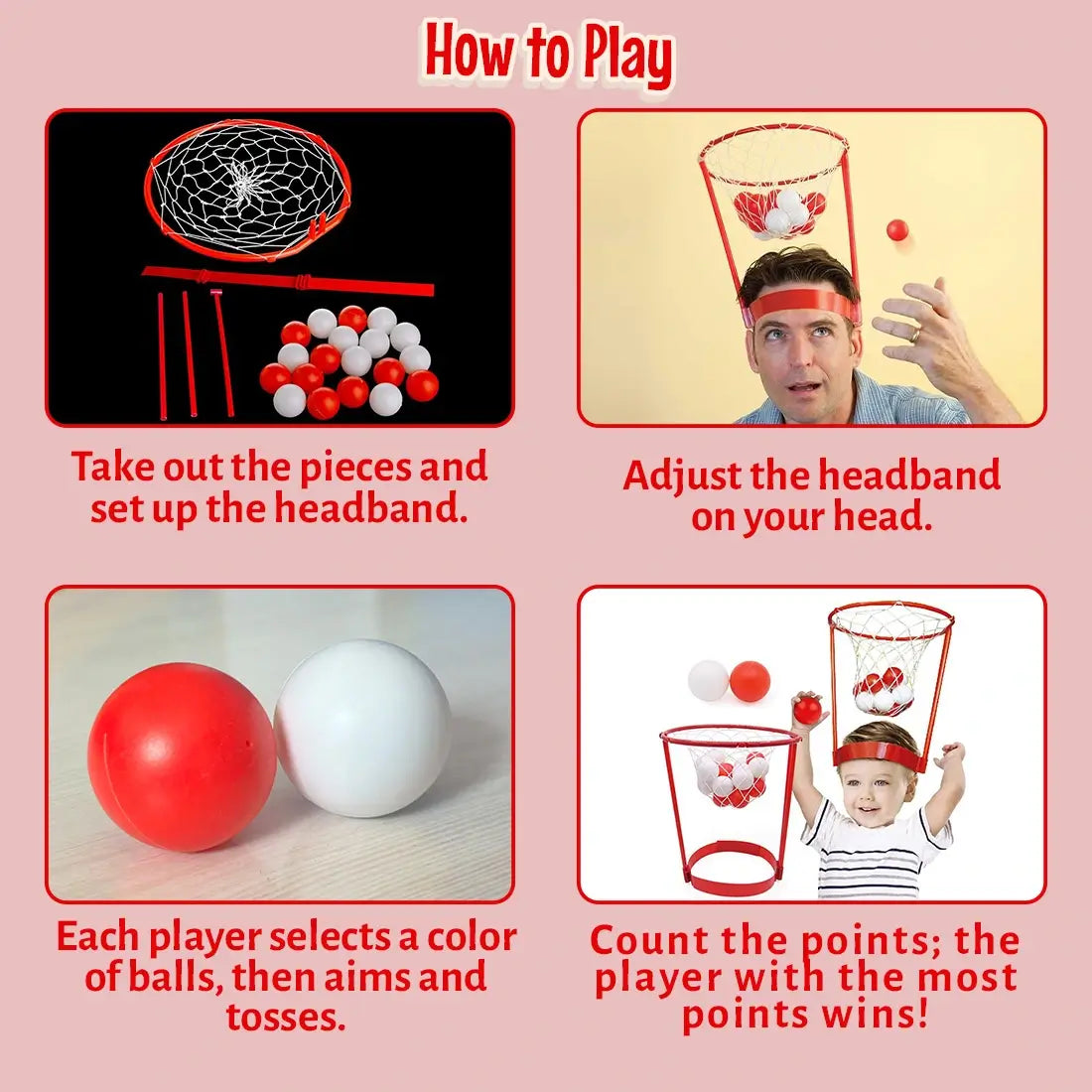 How to Play

Take out the pieces and set up the headband.

Adjust the headband on your head.

Each player selects a color of balls, then aims and tosses.

Count the points; the player with the most points wins!