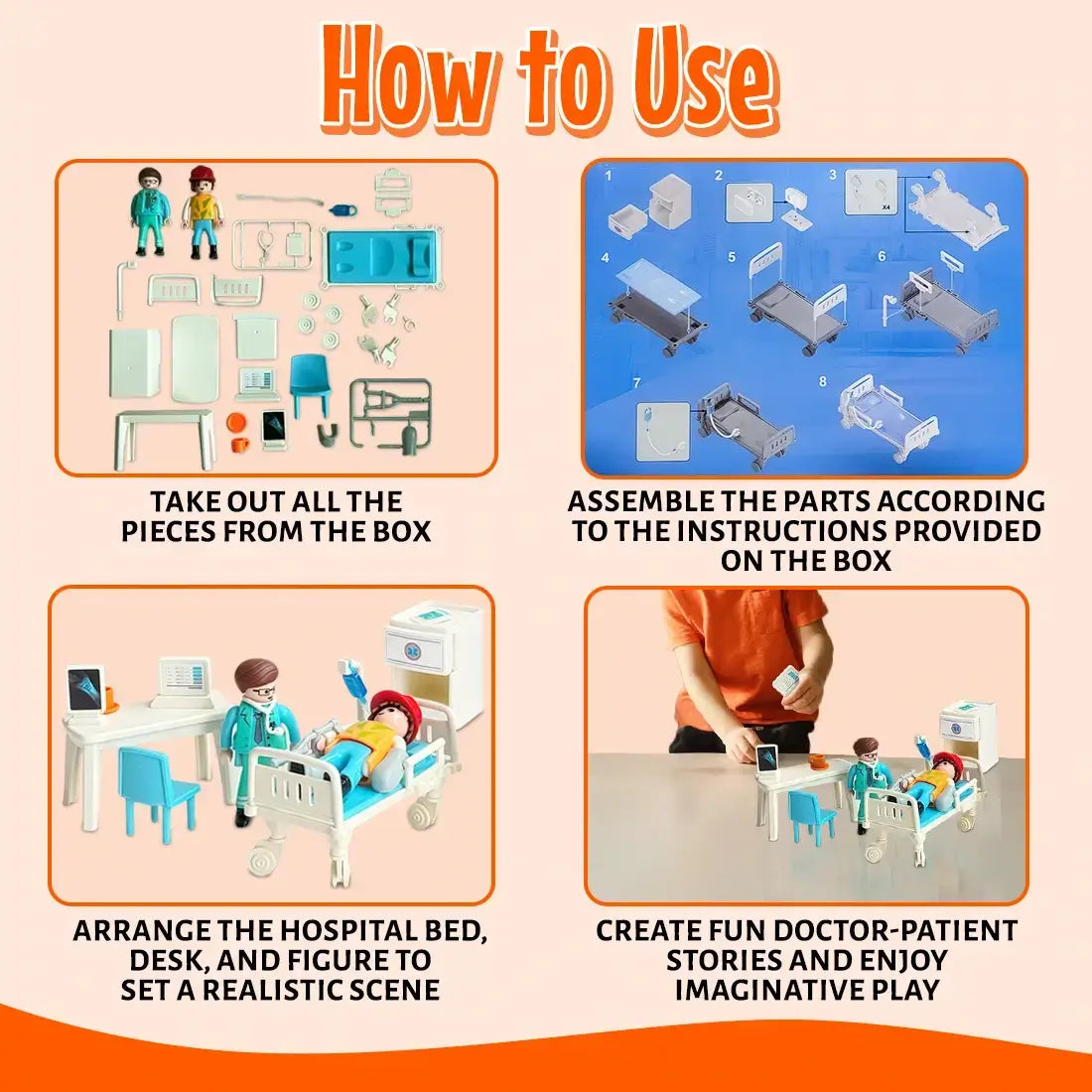 How to Use

TAKE OUT ALL THE PIECES FROM THE BOX

1 2 3 X4 4 5 6 7 8

ASSEMBLE THE PARTS ACCORDING TO THE INSTRUCTIONS PROVIDED ON THE BOX

ARRANGE THE HOSPITAL BED, DESK, AND FIGURE TO SET A REALISTIC SCENE

CREATE FUN DOCTOR-PATIENT STORIES AND ENJOY IMAGINATIVE PLAY