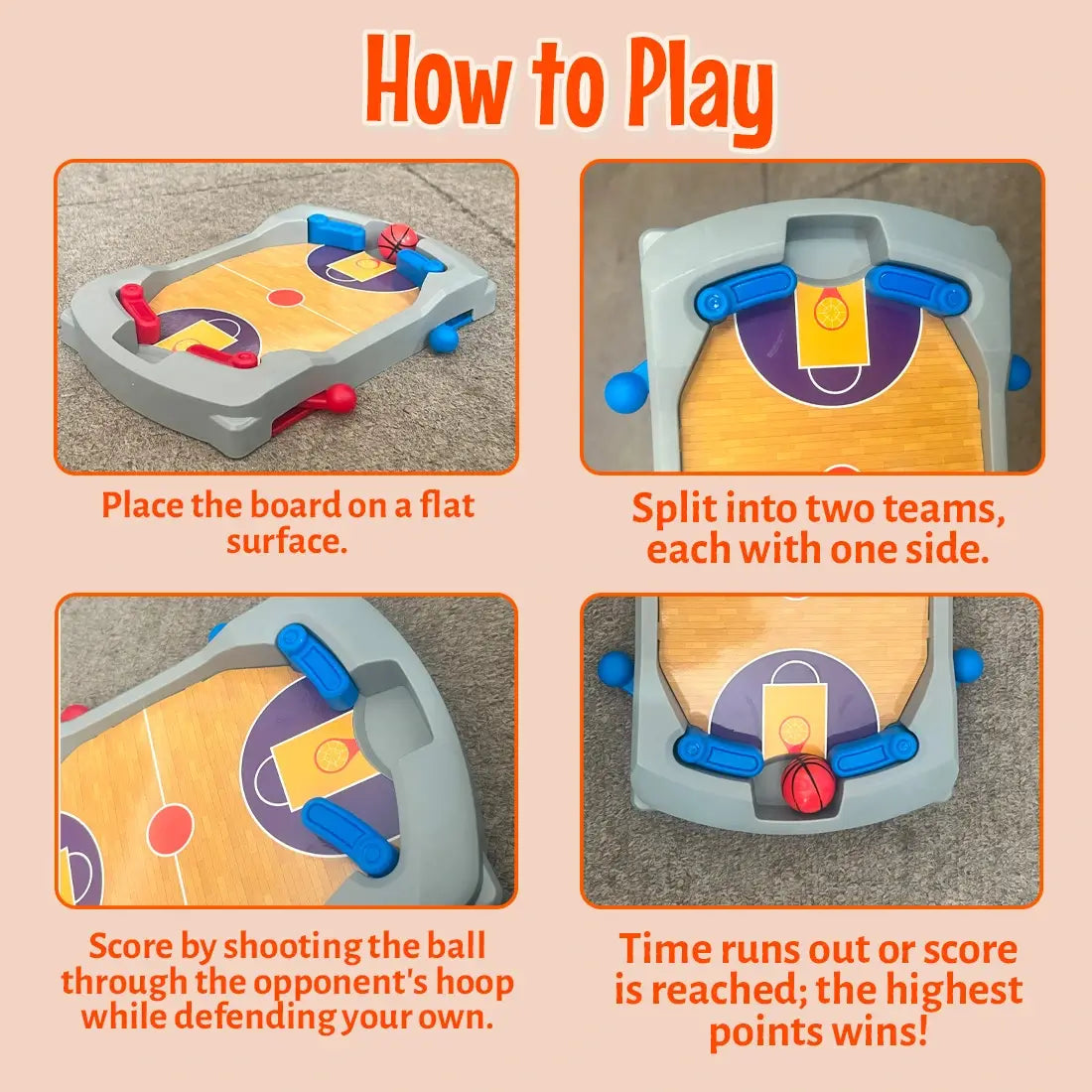 How to Play

Place the board on a flat surface.

Split into two teams, each with one side.

Score by shooting the ball through the opponent's hoop while defending your own.

Time runs out or score is reached; the highest points wins!