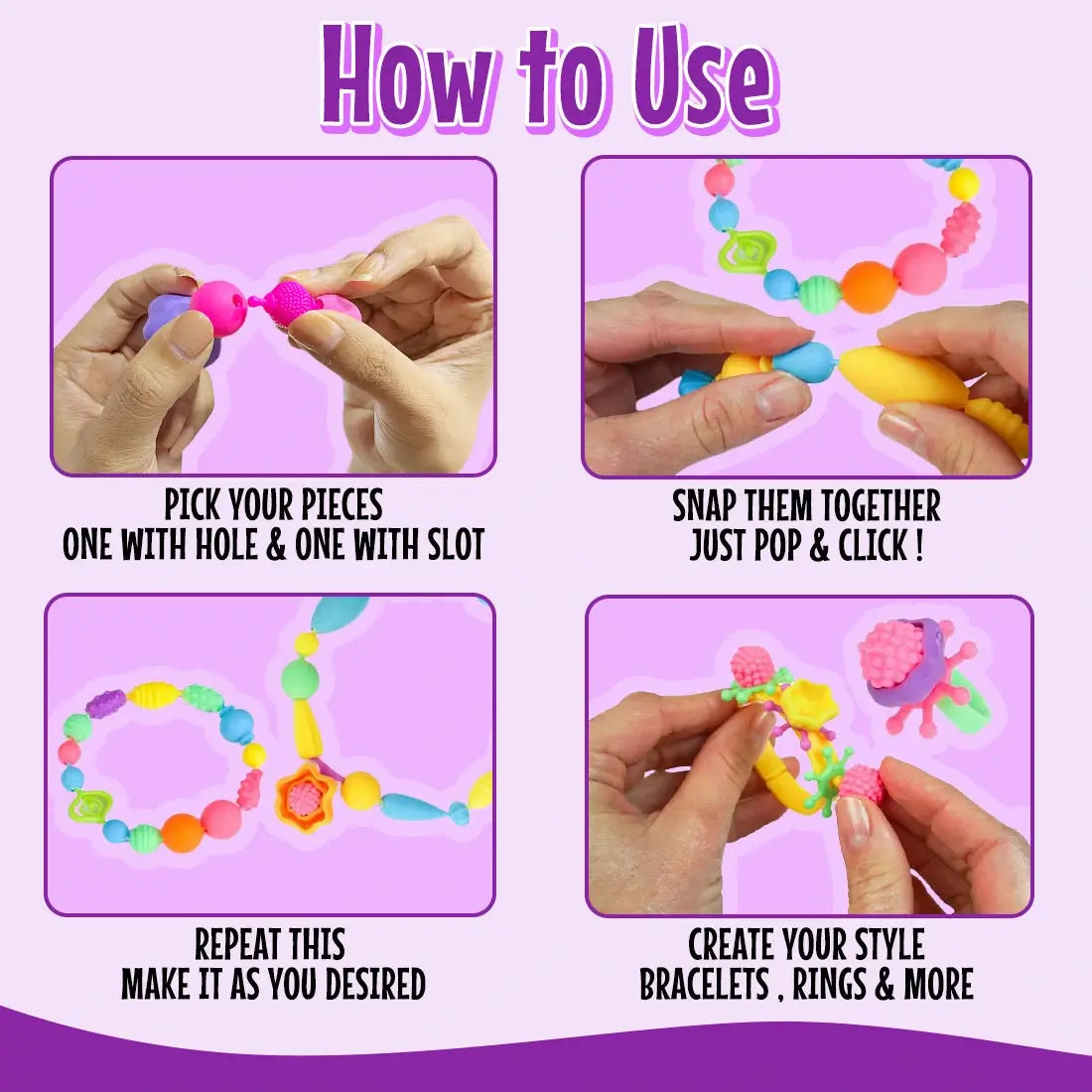 How to Use

PICK YOUR PIECES
ONE WITH HOLE & ONE WITH SLOT

SNAP THEM TOGETHER
JUST POP & CLICK !

REPEAT THIS
MAKE IT AS YOU DESIRED

CREATE YOUR STYLE
BRACELETS , RINGS & MORE