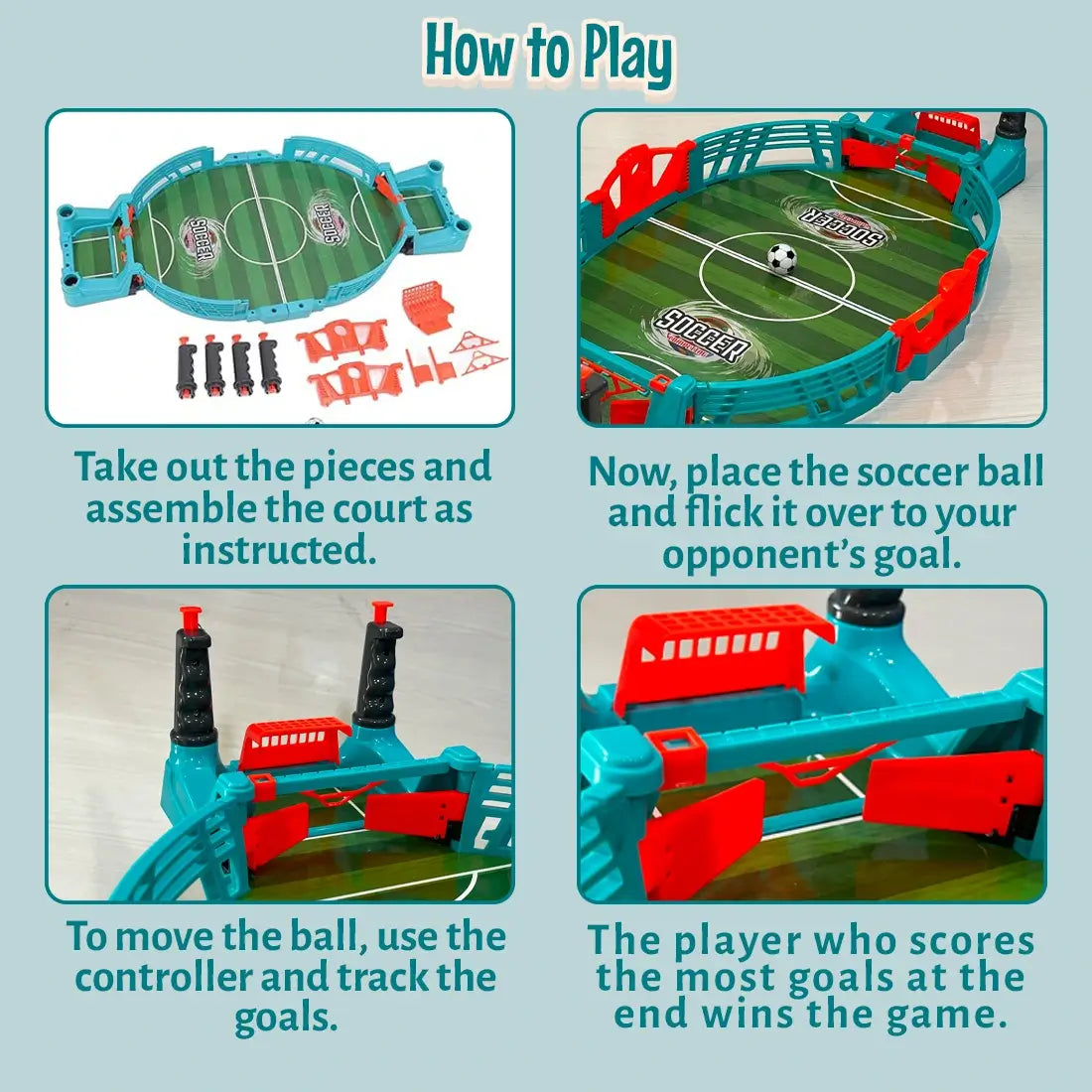 How to Play

SOCCER SOCCER

Take out the pieces and assemble the court as instructed.

SOCCER SOCCER

Now, place the soccer ball and flick it over to your opponent's goal.

To move the ball, use the controller and track the goals.

The player who scores the most goals at the end wins the game.