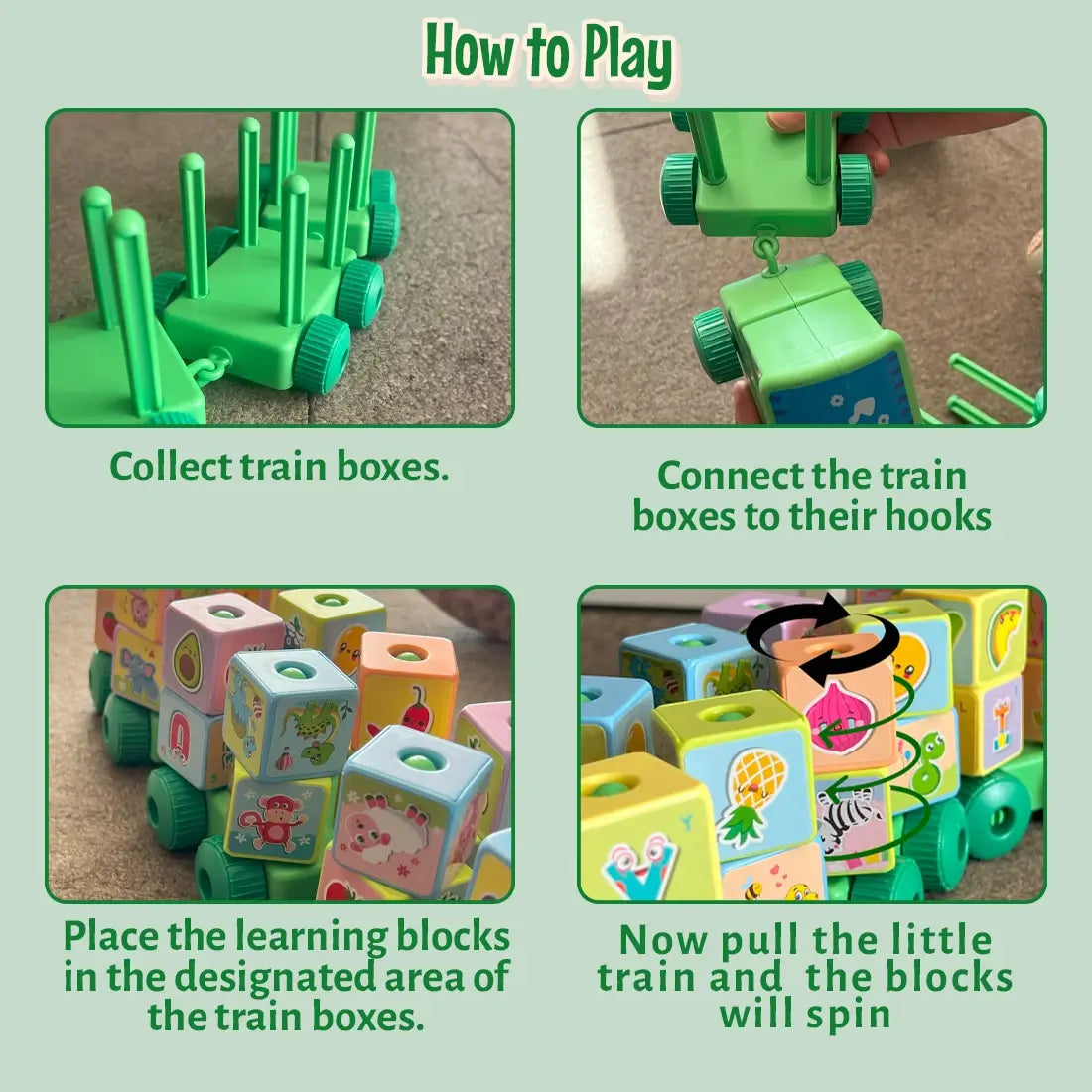 How to Play

Collect train boxes.

Connect the train boxes to their hooks

Place the learning blocks in the designated area of the train boxes.

Now pull the little train and the blocks will spin