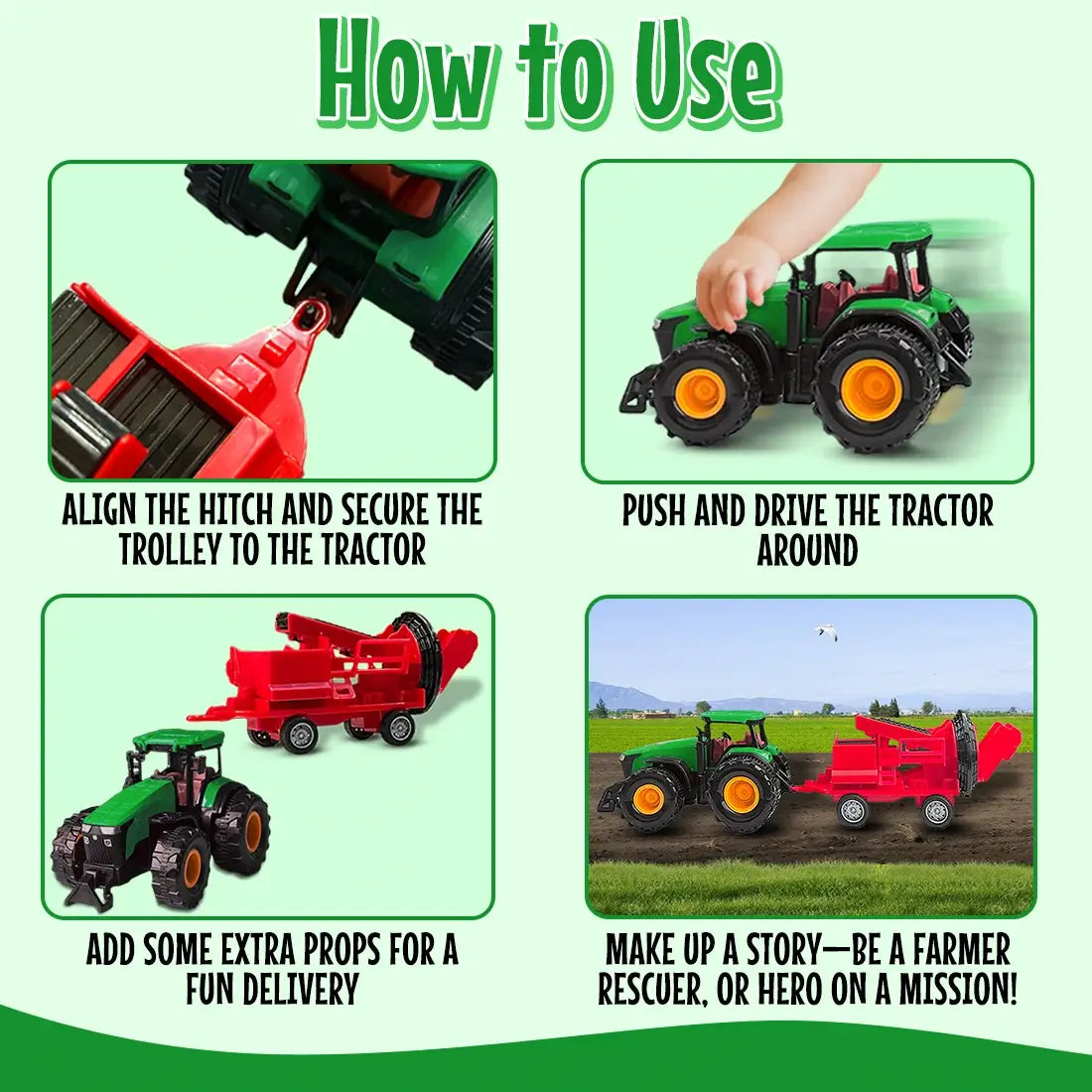 How to Use

ALIGN THE HITCH AND SECURE THE TROLLEY TO THE TRACTOR

PUSH AND DRIVE THE TRACTOR AROUND

ADD SOME EXTRA PROPS FOR A FUN DELIVERY

MAKE UP A STORY—BE A FARMER RESCUER, OR HERO ON A MISSION!