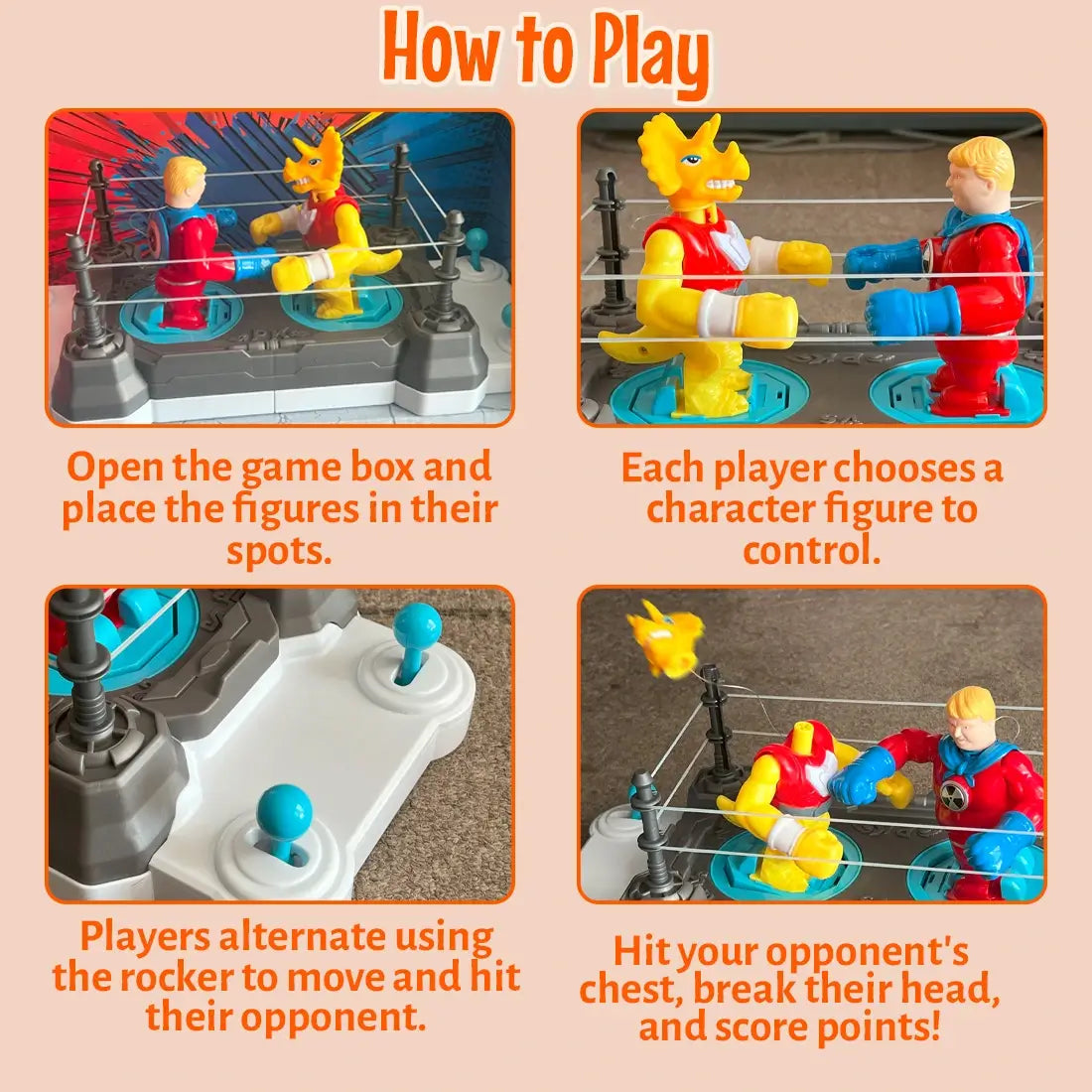 How to Play

Open the game box and place the figures in their spots.

Each player chooses a character figure to control.

Players alternate using the rocker to move and hit their opponent.

Hit your opponent's chest, break their head, and score points!