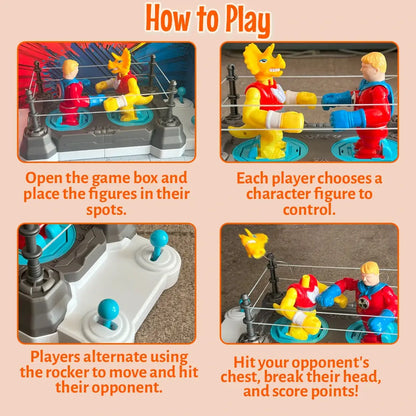 How to Play

Open the game box and place the figures in their spots.

Each player chooses a character figure to control.

Players alternate using the rocker to move and hit their opponent.

Hit your opponent's chest, break their head, and score points!