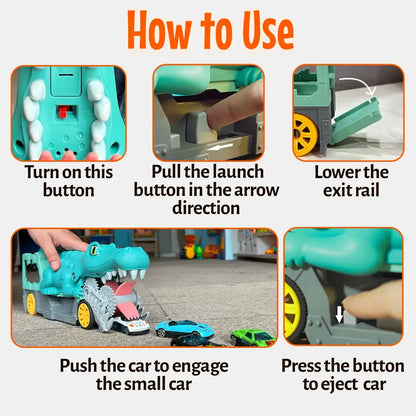 How to Use

Turn on this button

Pull the launch button in the arrow direction

Lower the exit rail

Push the car to engage the small car

Press the button to eject car