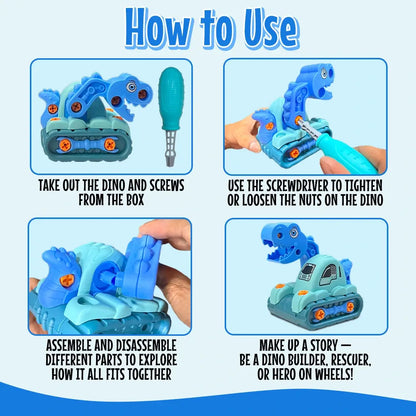 How to Use

TAKE OUT THE DINO AND SCREWS FROM THE BOX

USE THE SCREWDRIVER TO TIGHTEN OR LOOSEN THE NUTS ON THE DINO

ASSEMBLE AND DISASSEMBLE DIFFERENT PARTS TO EXPLORE HOW IT ALL FITS TOGETHER

MAKE UP A STORY — BE A DINO BUILDER, RESCUER, OR HERO ON WHEELS!