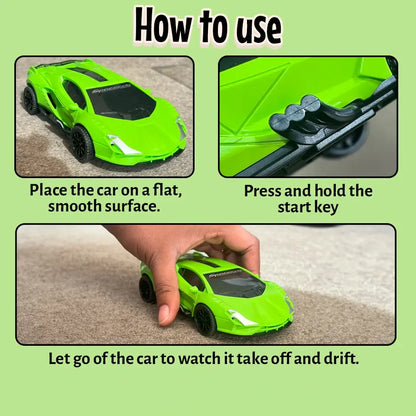 How to use

Place the car on a flat, smooth surface.

Press and hold the start key

Let go of the car to watch it take off and drift.