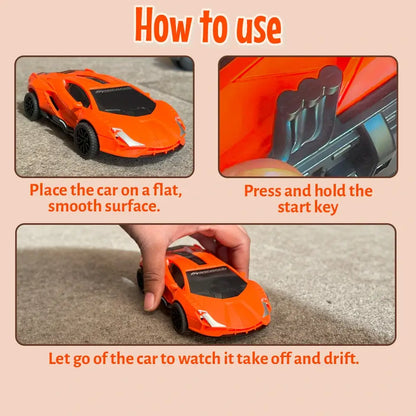 How to use

Place the car on a flat, smooth surface.

Press and hold the start key

Let go of the car to watch it take off and drift.