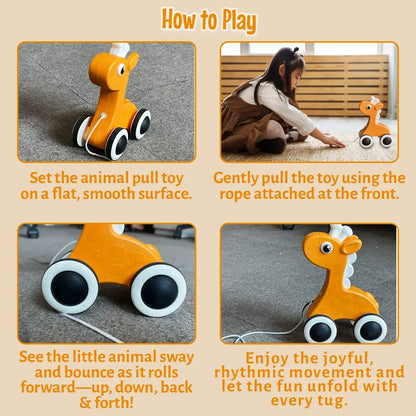 How to Play

Set the animal pull toy on a flat, smooth surface.

Gently pull the toy using the rope attached at the front.

See the little animal sway and bounce as it rolls forward—up, down, back & forth!

Enjoy the joyful, rhythmic movement and let the fun unfold with every tug.