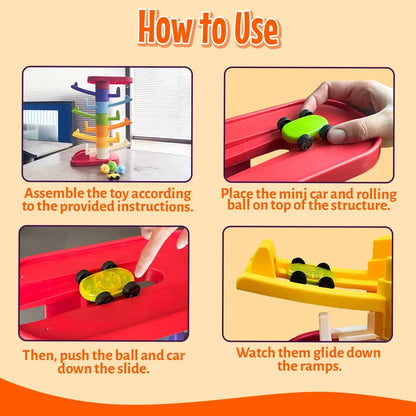 How to Use

Assemble the toy according to the provided instructions.

Place the mini car and rolling ball on top of the structure.

Then, push the ball and car down the slide.

Watch them glide down the ramps.