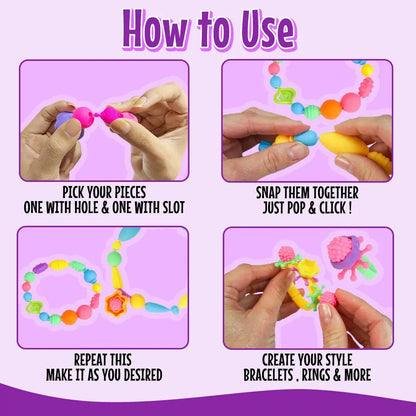 How to Use

PICK YOUR PIECES
ONE WITH HOLE & ONE WITH SLOT

SNAP THEM TOGETHER
JUST POP & CLICK !

REPEAT THIS
MAKE IT AS YOU DESIRED

CREATE YOUR STYLE
BRACELETS , RINGS & MORE