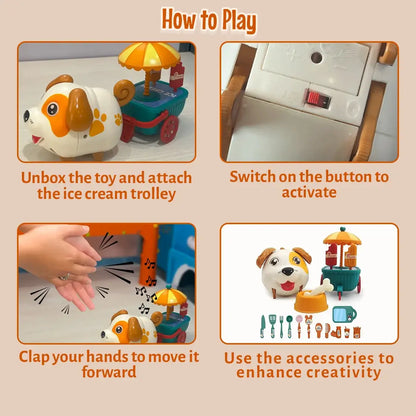 How to Play

Unbox the toy and attach the ice cream trolley

Switch on the button to activate

Clap your hands to move it forward

Use the accessories to enhance creativity