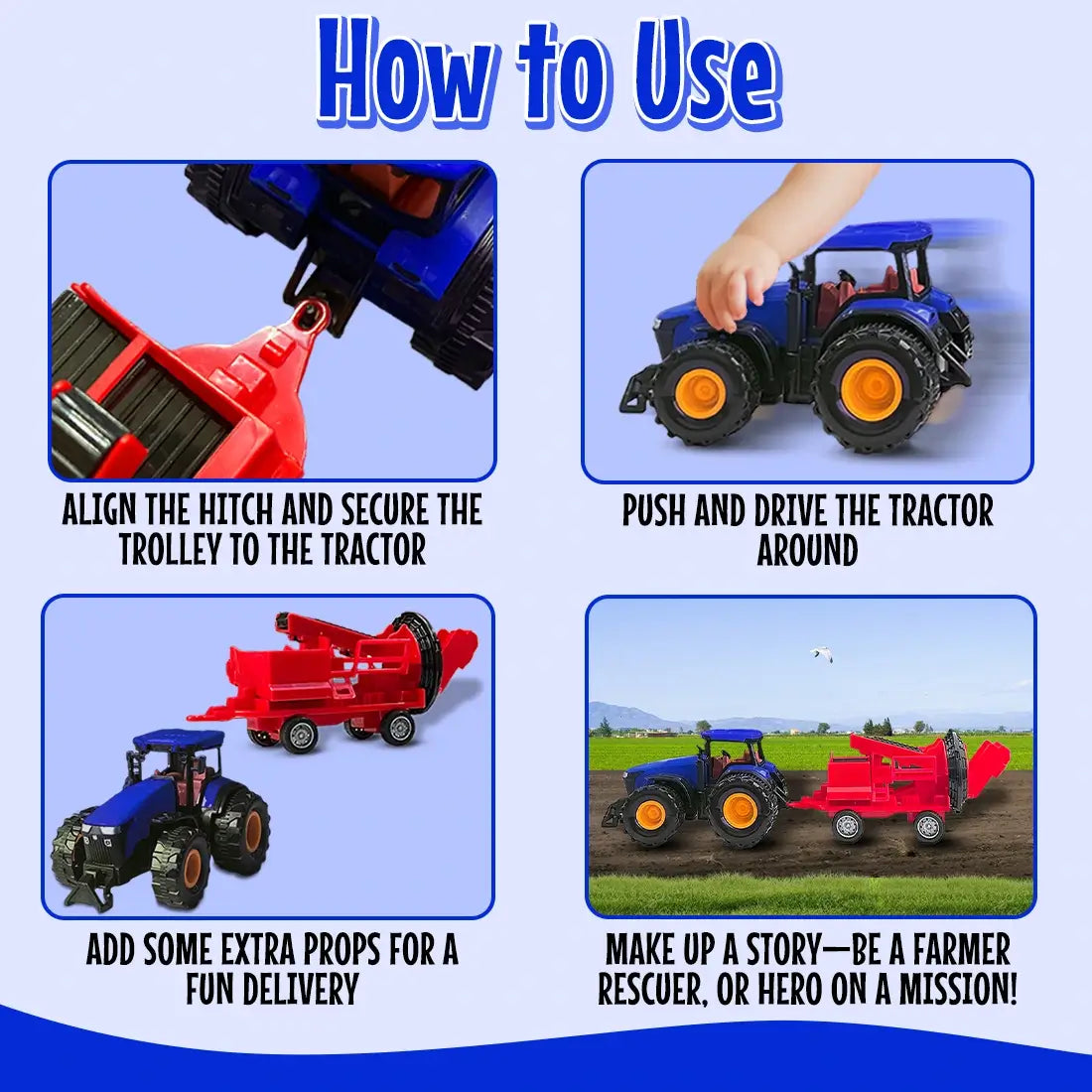 How to Use

ALIGN THE HITCH AND SECURE THE TROLLEY TO THE TRACTOR

PUSH AND DRIVE THE TRACTOR AROUND

ADD SOME EXTRA PROPS FOR A FUN DELIVERY

MAKE UP A STORY—BE A FARMER RESCUER, OR HERO ON A MISSION!