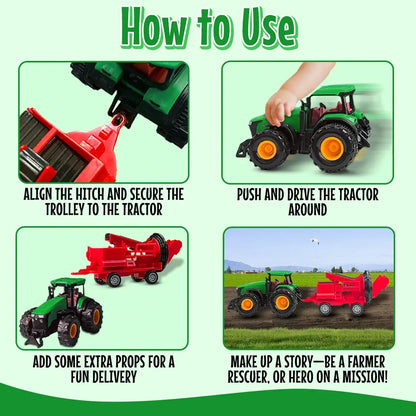 How to Use

ALIGN THE HITCH AND SECURE THE TROLLEY TO THE TRACTOR

PUSH AND DRIVE THE TRACTOR AROUND

ADD SOME EXTRA PROPS FOR A FUN DELIVERY

MAKE UP A STORY—BE A FARMER RESCUER, OR HERO ON A MISSION!